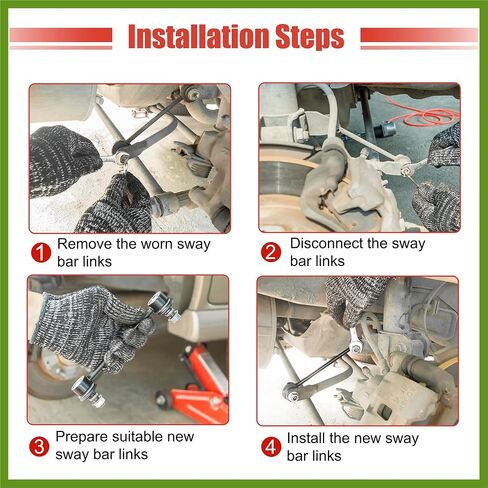 Installation Steps

1 Remove the worn sway bar links

2 Disconnect the sway bar links

3 Prepare suitable new sway bar links

4 Install the new sway bar links