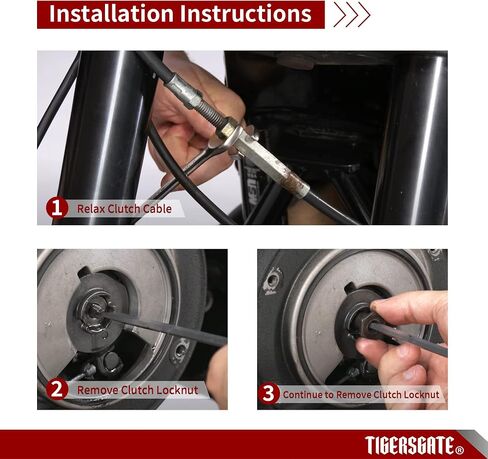 Installation Instructions

1 Relax Clutch Cable

2 Remove Clutch Locknut

3 Continue to Remove Clutch Locknut

TIGERSGATE®