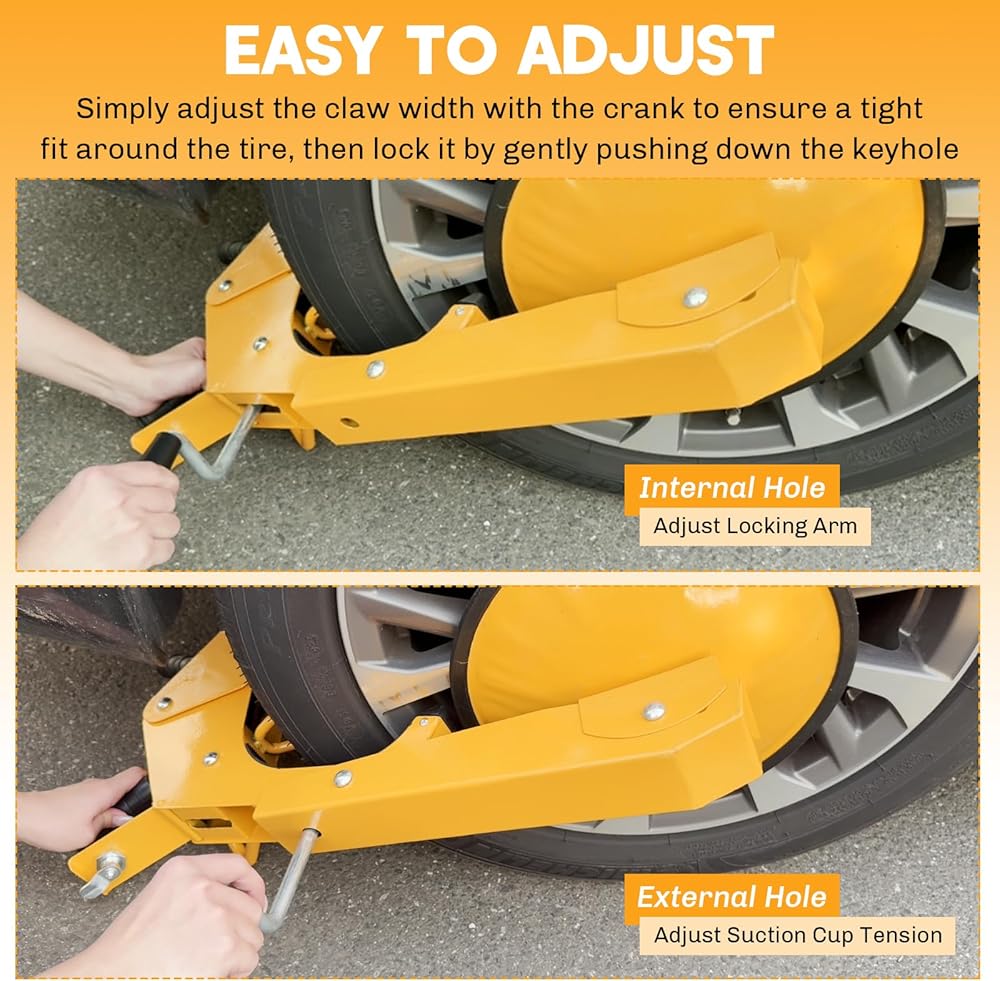 EASY TO ADJUST

Simply adjust the claw width with the crank to ensure a tight fit around the tire, then lock it by gently pushing down the keyhole

Internal Hole
Adjust Locking Arm

External Hole
Adjust Suction Cup Tension