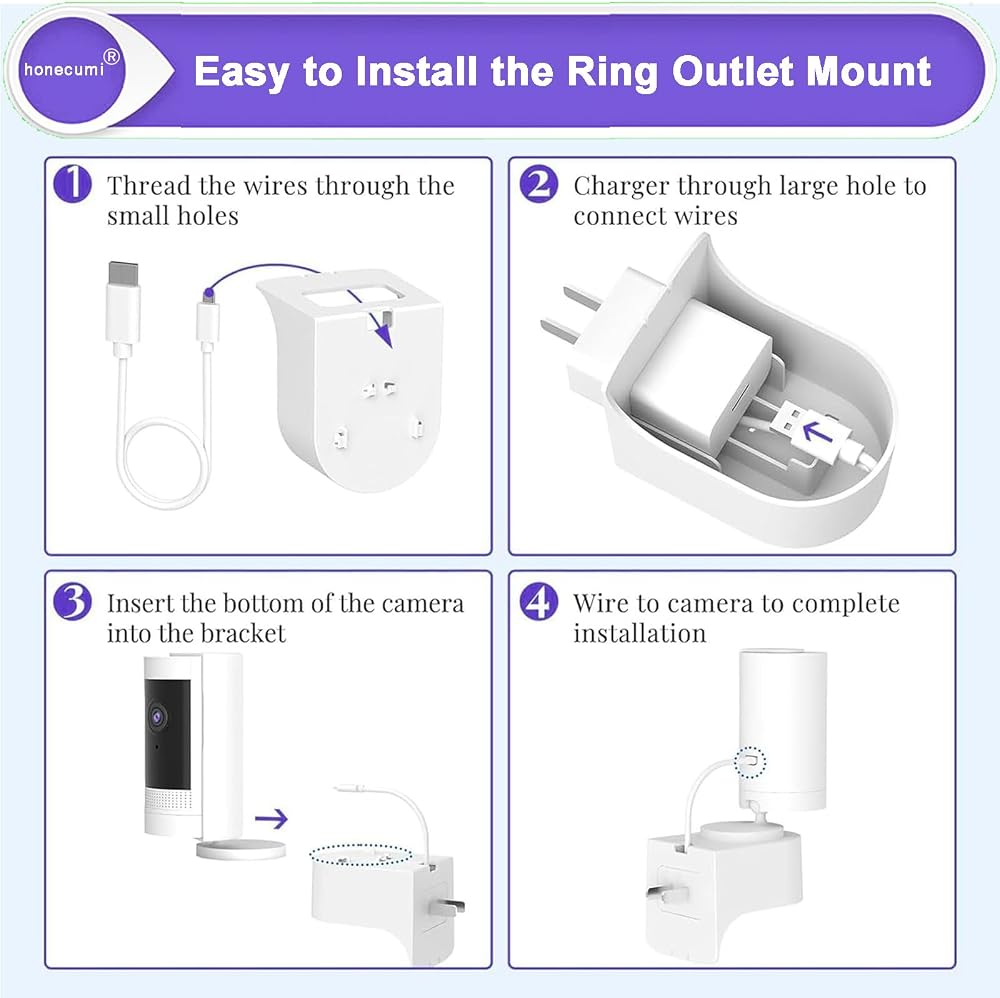 honecumi®

Easy to Install the Ring Outlet Mount

1 Thread the wires through the small holes

2 Charger through large hole to connect wires

3 Insert the bottom of the camera into the bracket

4 Wire to camera to complete installation