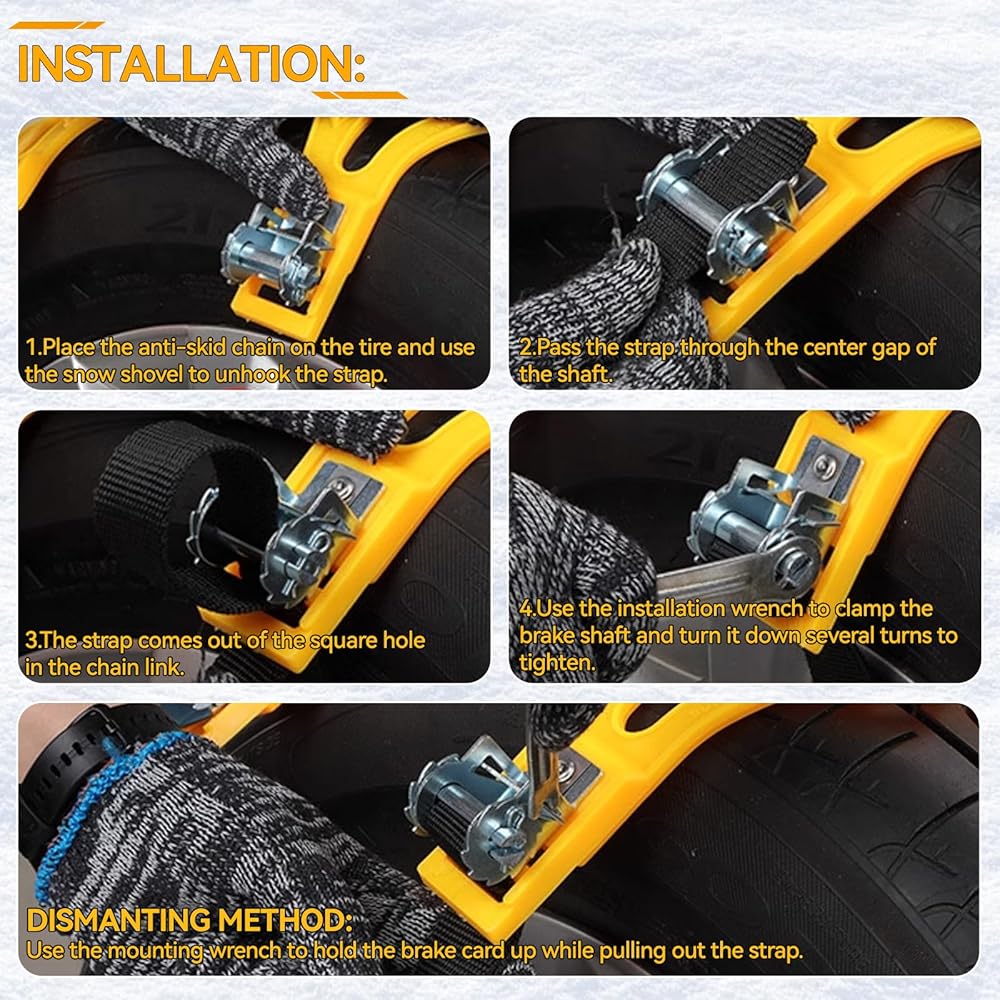 INSTALLATION:

1.Place the anti-skid chain on the tire and use the snow shovel to unhook the strap.

2.Pass the strap through the center gap of the shaft.

3.The strap comes out of the square hole in the chain link.

4.Use the installation wrench to clamp the brake shaft and turn it down several turns to tighten.

DISMANTING METHOD:
Use the mounting wrench to hold the brake card up while pulling out the strap.