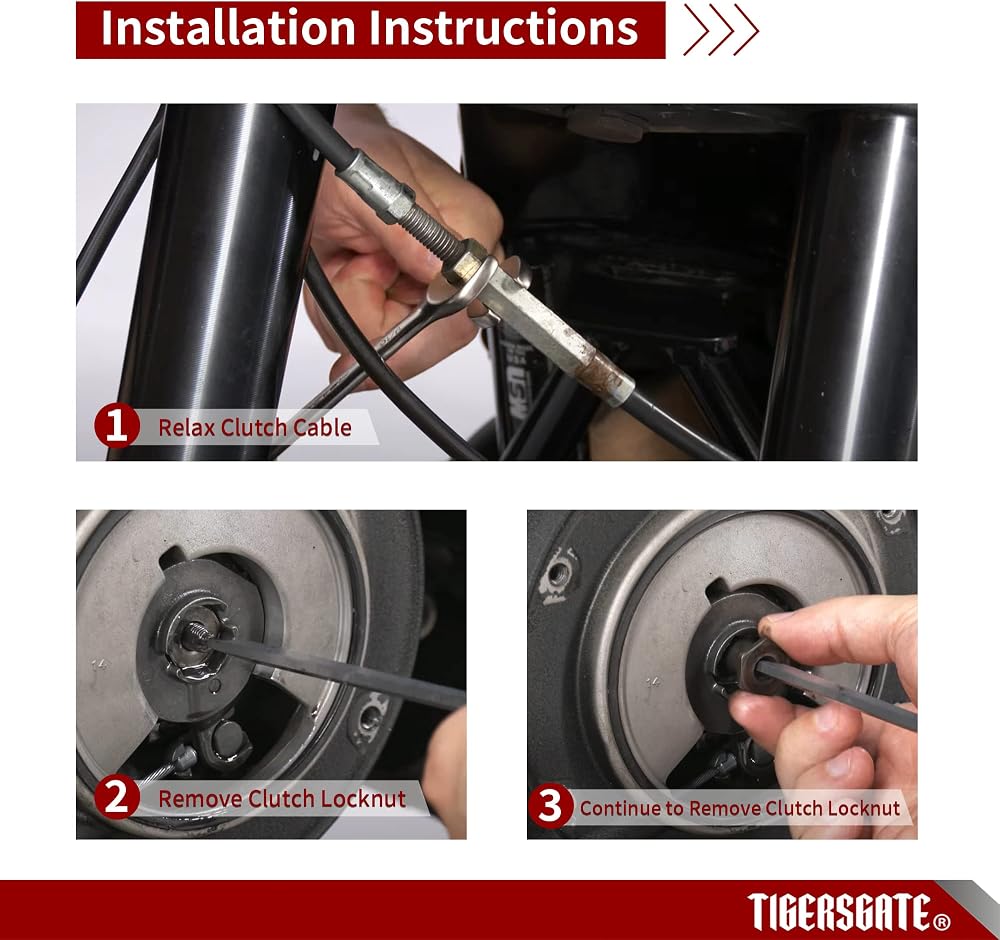 Installation Instructions

1 Relax Clutch Cable

2 Remove Clutch Locknut

3 Continue to Remove Clutch Locknut

TIGERSGATE®