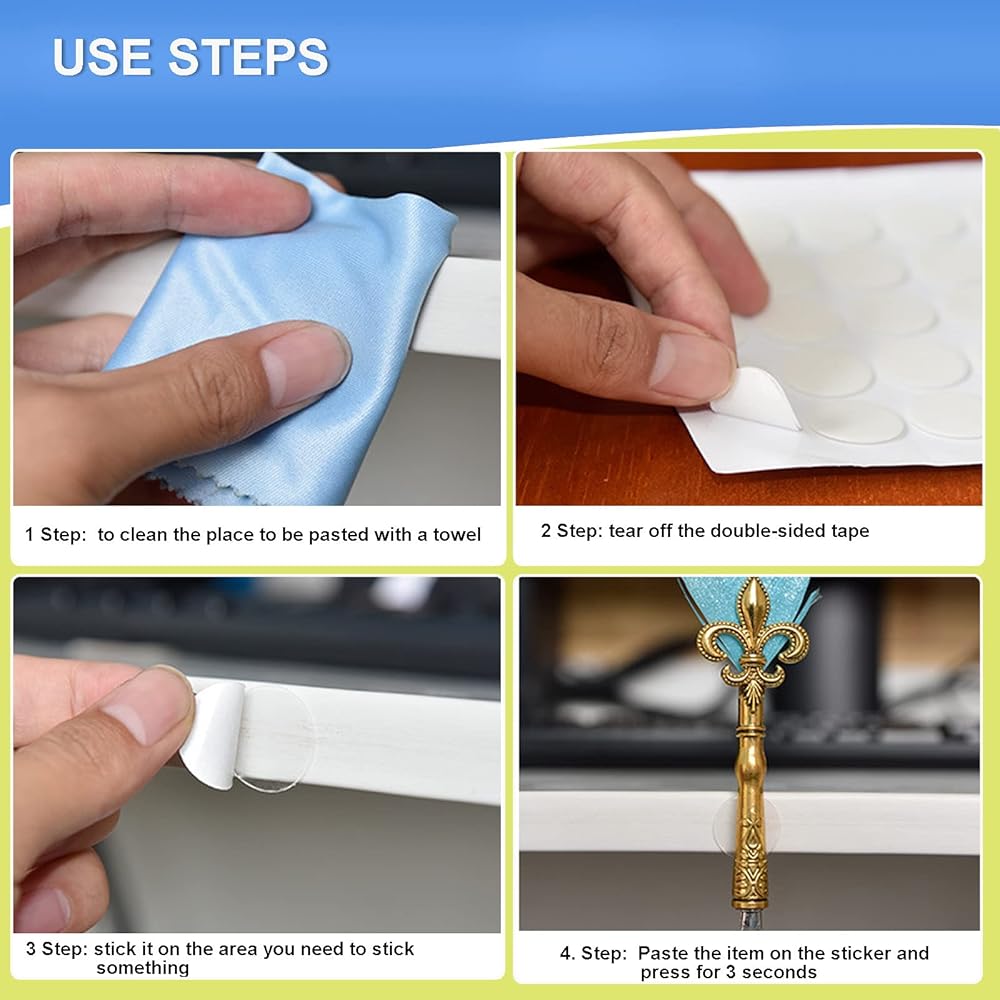 USE STEPS

1 Step: to clean the place to be pasted with a towel

2 Step: tear off the double-sided tape

3 Step: stick it on the area you need to stick something

4. Step: Paste the item on the sticker and press for 3 seconds