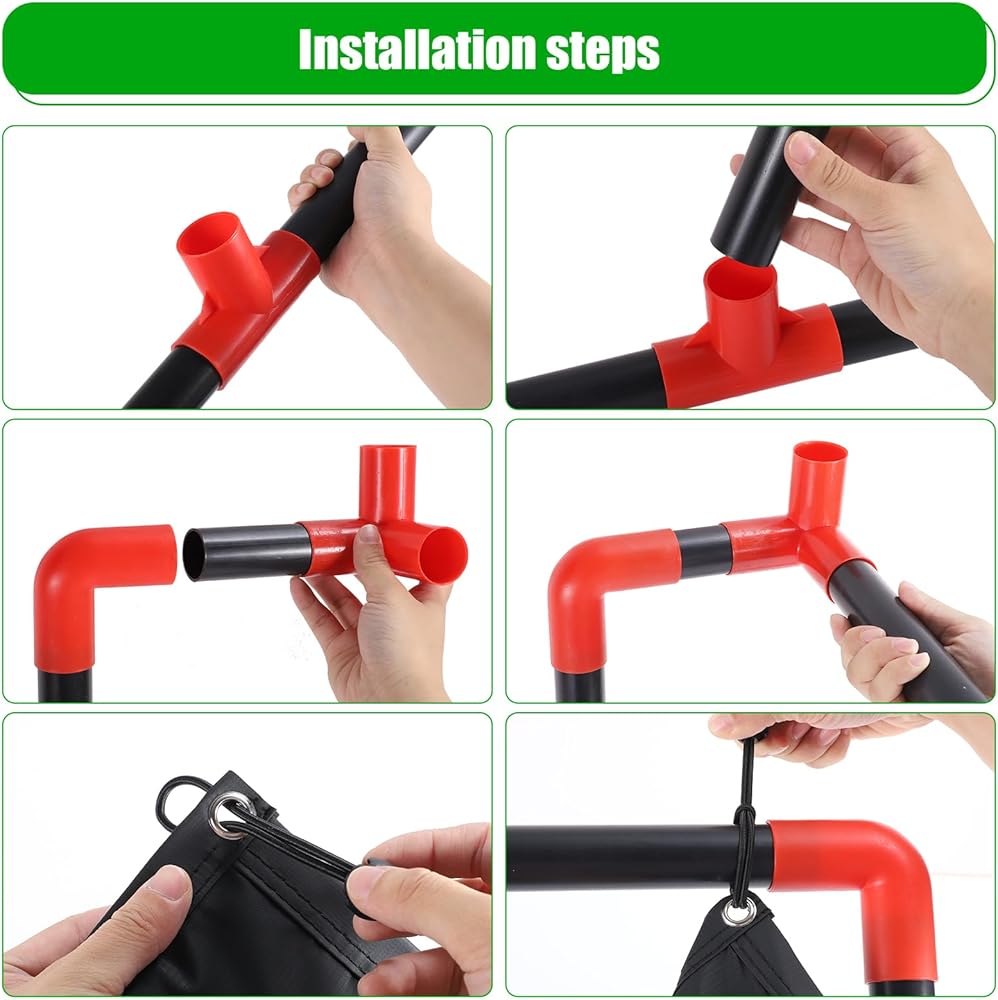 Installation steps