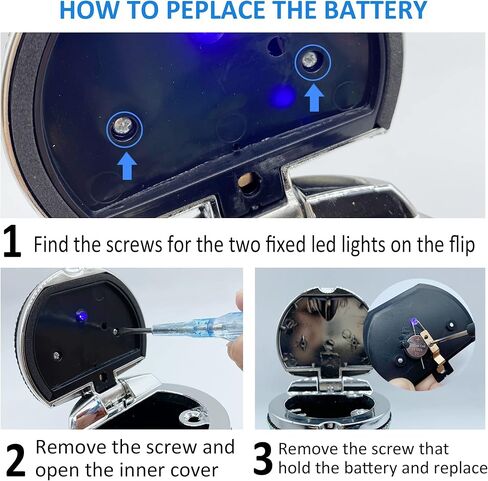 HOW TO PEPLACE THE BATTERY

1 Find the screws for the two fixed led lights on the flip

2 Remove the screw and open the inner cover

3 Remove the screw that hold the battery and replace