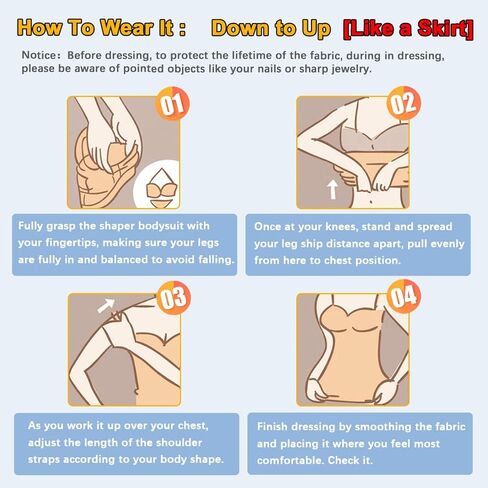 How To Wear It : Down to Up [Like a Skirt]

Notice: Before dressing, to protect the lifetime of the fabric, during in dressing, please be aware of pointed objects like your nails or sharp jewelry.

01

Fully grasp the shaper bodysuit with your fingertips, making sure your legs are fully in and balanced to avoid falling.

02

Once at your knees, stand and spread your leg ship distance apart, pull evenly from here to chest position.

03

As you work it up over your chest, adjust the length of the shoulder straps according to your body shape.

04

Finish dressing by smoothing the fabric and placing it where you feel most comfortable. Check it.