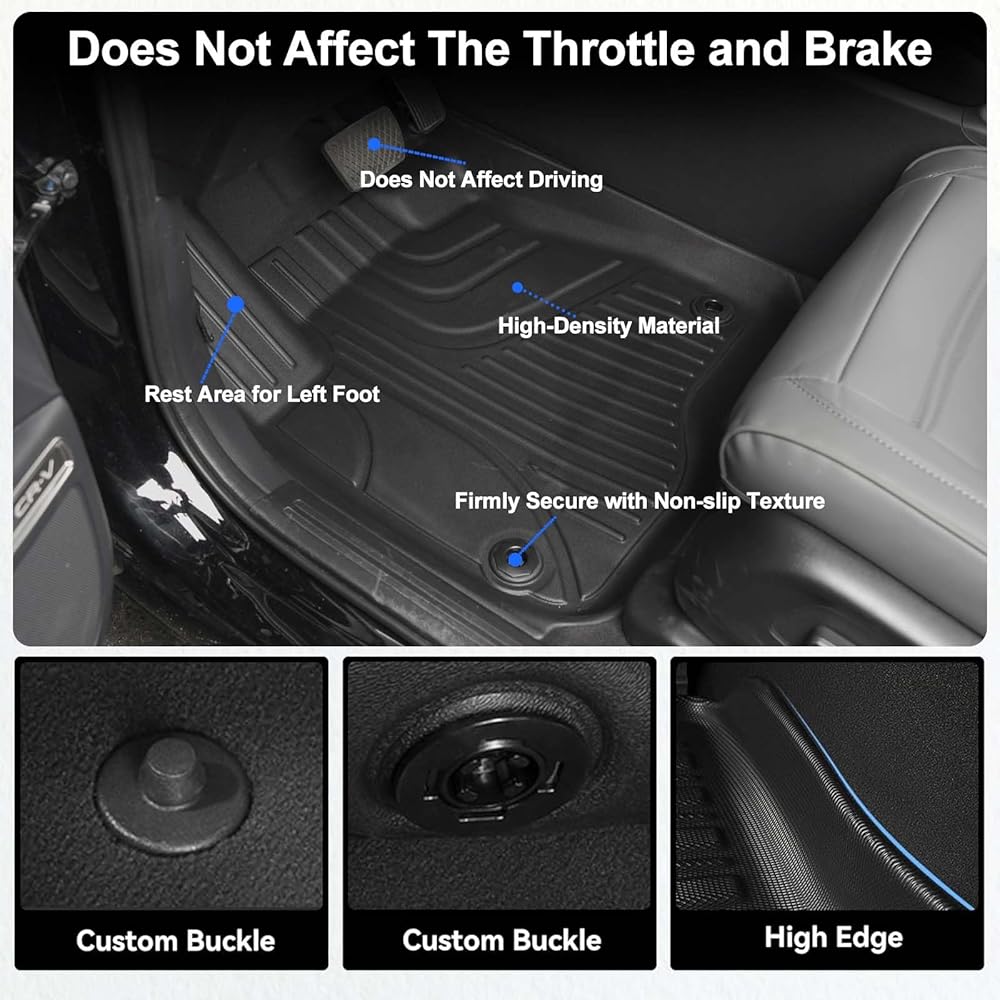 Does Not Affect The Throttle and Brake

Does Not Affect Driving

High-Density Material

Rest Area for Left Foot

Firmly Secure with Non-slip Texture

CR-V

Custom Buckle

Custom Buckle

High Edge