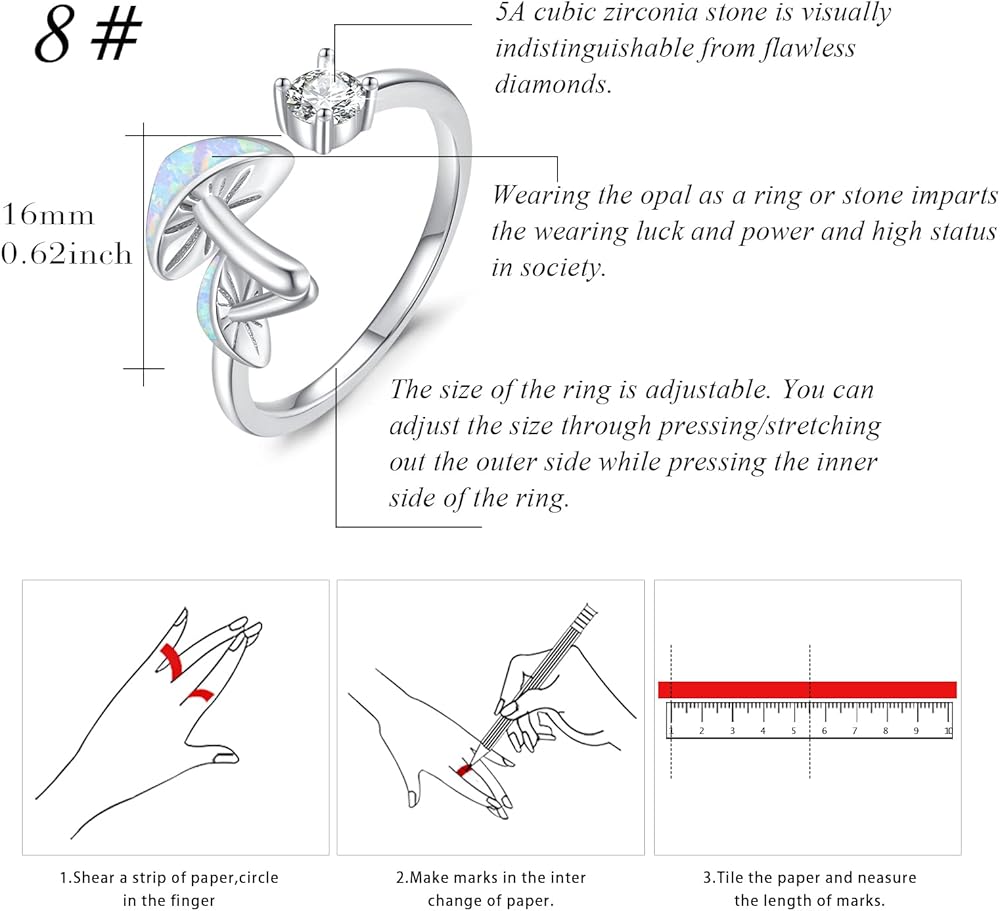 8 #

5A cubic zirconia stone is visually indistinguishable from flawless diamonds.

16mm
0.62inch

Wearing the opal as a ring or stone imparts the wearing luck and power and high status in society.

The size of the ring is adjustable. You can adjust the size through pressing/stretching out the outer side while pressing the inner side of the ring.

1 2 3 4 5 6 7 8 9 10

1.Shear a strip of paper,circle in the finger

2.Make marks in the inter change of paper.

3.Tile the paper and neasure the length of marks.