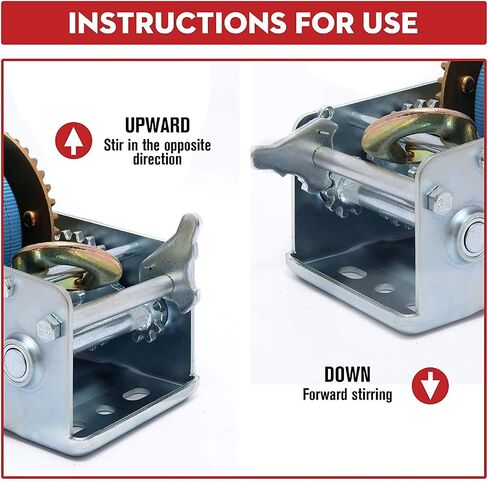 INSTRUCTIONS FOR USE

UPWARD
Stir in the opposite direction

DOWN
Forward stirring