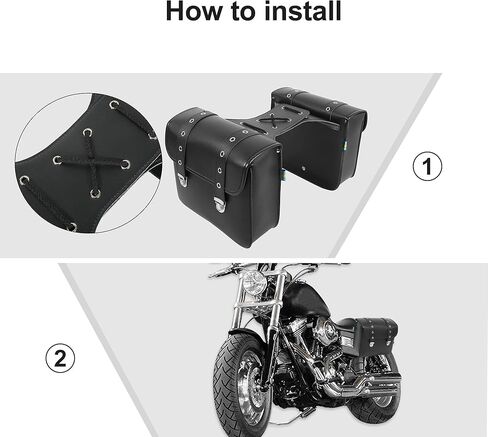 How to install

1

2