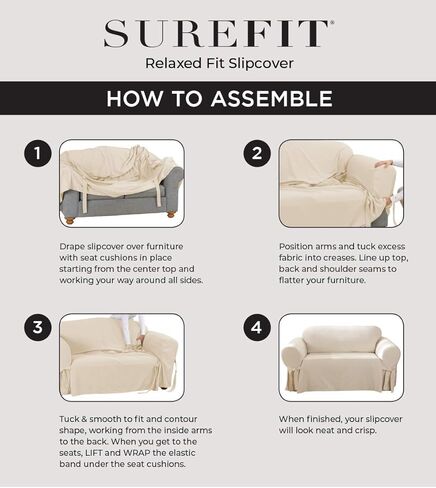 SUREFIT®
Relaxed Fit Slipcover

HOW TO ASSEMBLE

1

Drape slipcover over furniture with seat cushions in place starting from the center top and working your way around all sides.

2

Position arms and tuck excess fabric into creases. Line up top, back and shoulder seams to flatter your furniture.

3

Tuck & smooth to fit and contour shape, working from the inside arms to the back. When you get to the seats, LIFT and WRAP the elastic band under the seat cushions.

4

When finished, your slipcover will look neat and crisp.