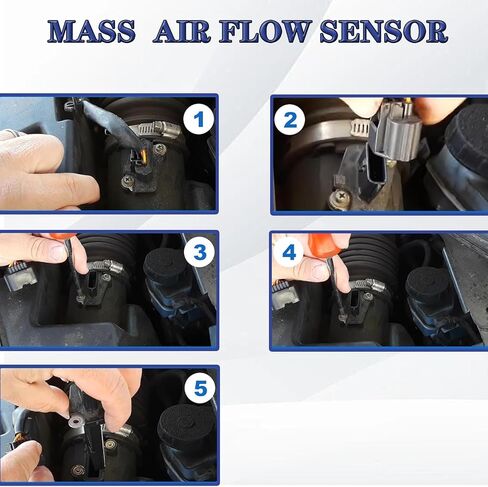 MASS AIR FLOW SENSOR

1

2

3

4

5