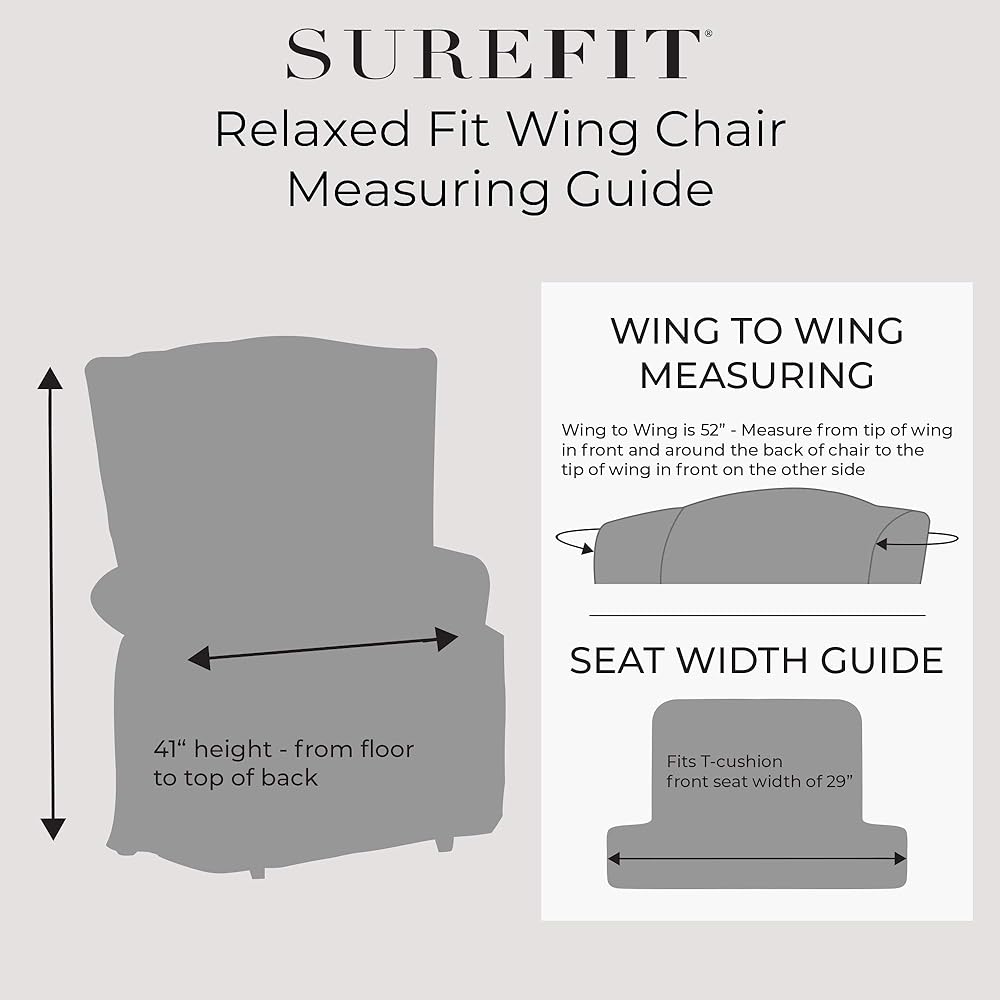 SUREFIT®

Relaxed Fit Wing Chair Measuring Guide

41“ height - from floor to top of back

WING TO WING MEASURING

Wing to Wing is 52” - Measure from tip of wing in front and around the back of chair to the tip of wing in front on the other side

SEAT WIDTH GUIDE

Fits T-cushion front seat width of 29”