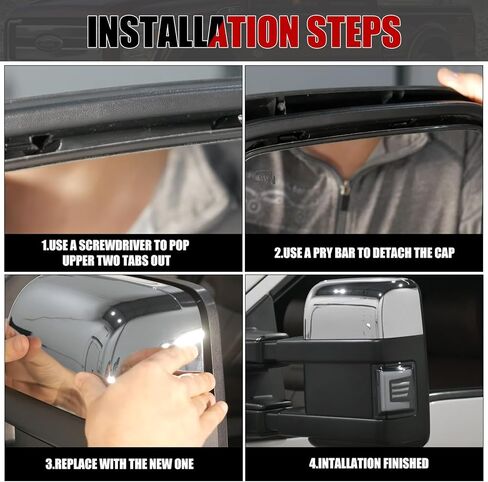 INSTALLATION STEPS

1.USE A SCREWDRIVER TO POP UPPER TWO TABS OUT

2.USE A PRY BAR TO DETACH THE CAP

3.REPLACE WITH THE NEW ONE

4.INTALLATION FINISHED