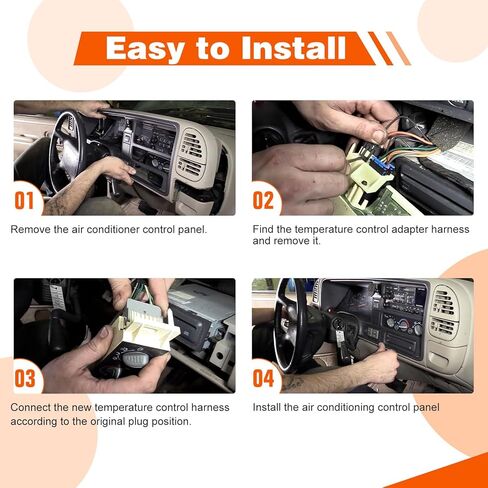 Easy to Install

01

Remove the air conditioner control panel.

02

Find the temperature control adapter harness and remove it.

03

Connect the new temperature control harness according to the original plug position.

04

Install the air conditioning control panel