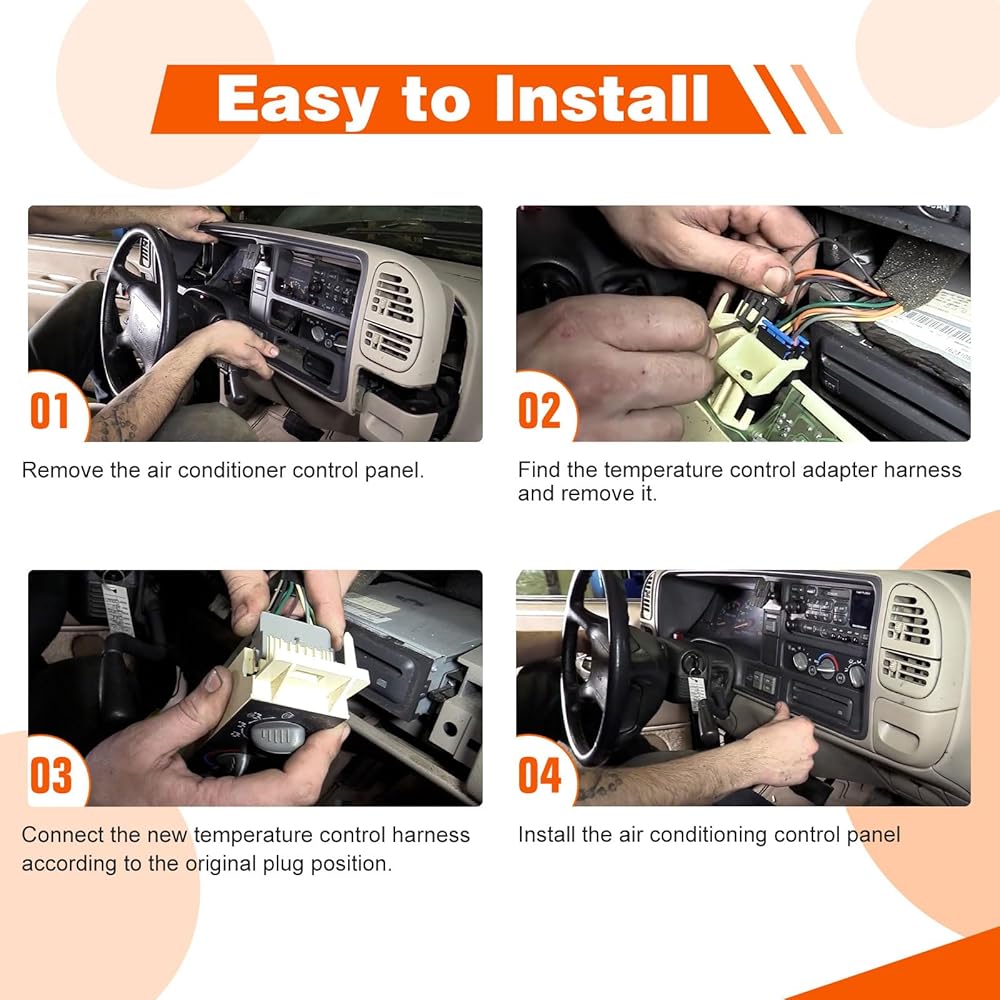 Easy to Install

01

Remove the air conditioner control panel.

02

Find the temperature control adapter harness and remove it.

03

Connect the new temperature control harness according to the original plug position.

04

Install the air conditioning control panel