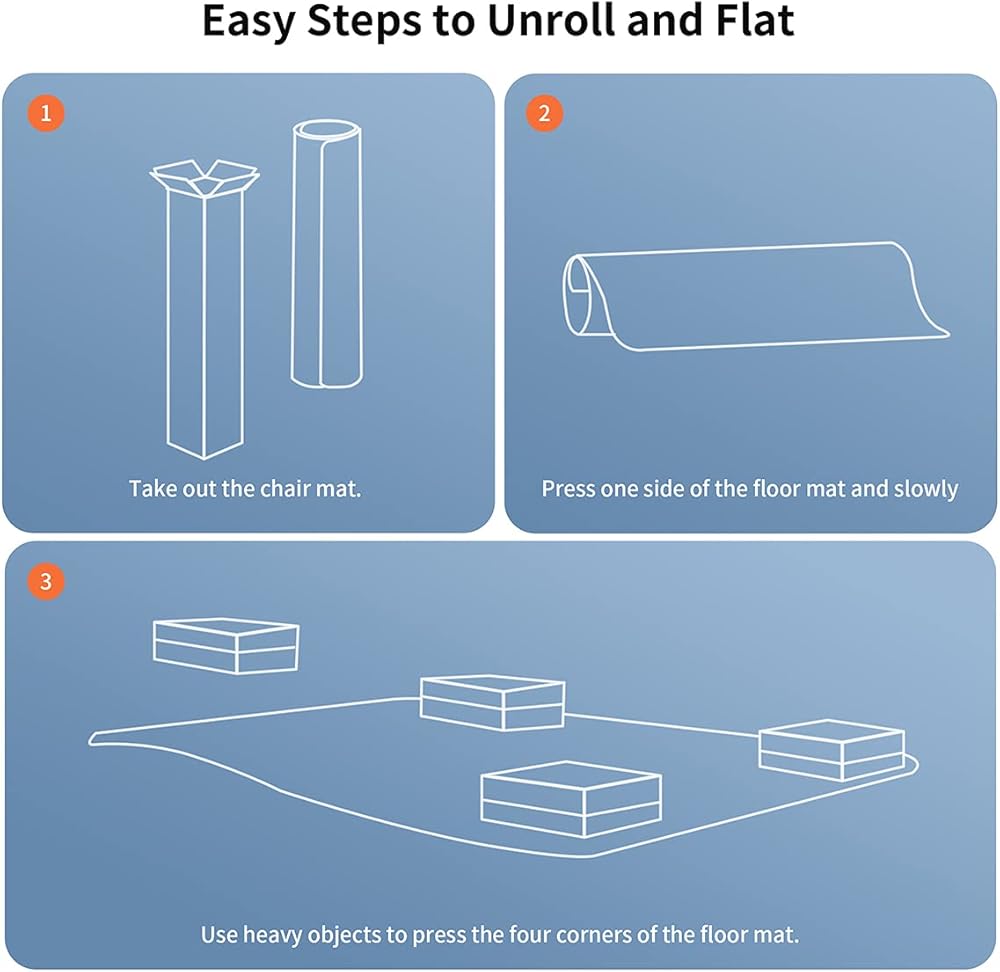 Easy Steps to Unroll and Flat

1

Take out the chair mat.

2

Press one side of the floor mat and slowly

3

Use heavy objects to press the four corners of the floor mat.