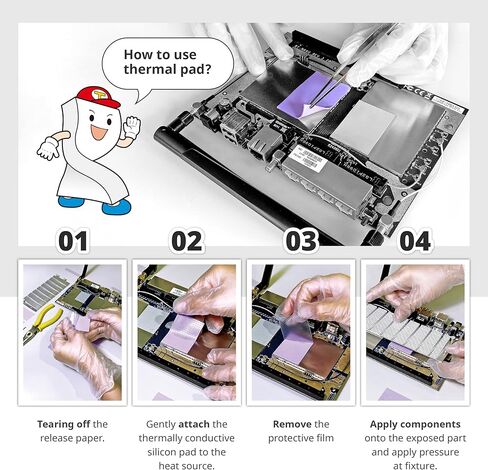 How to use thermal pad?

01

02

03

04

Tearing off the release paper.

Gently attach the thermally conductive silicon pad to the heat source.

Remove the protective film

Apply components onto the exposed part and apply pressure at fixture.