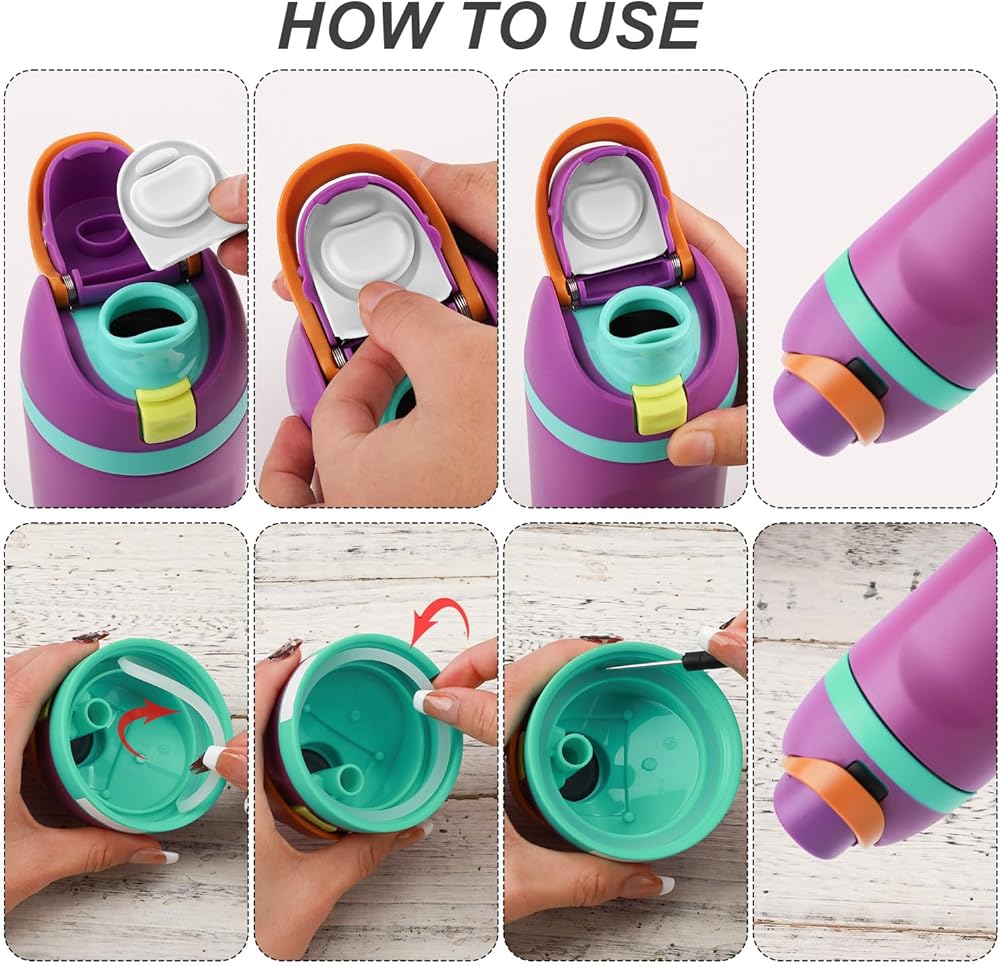 HOW TO USE