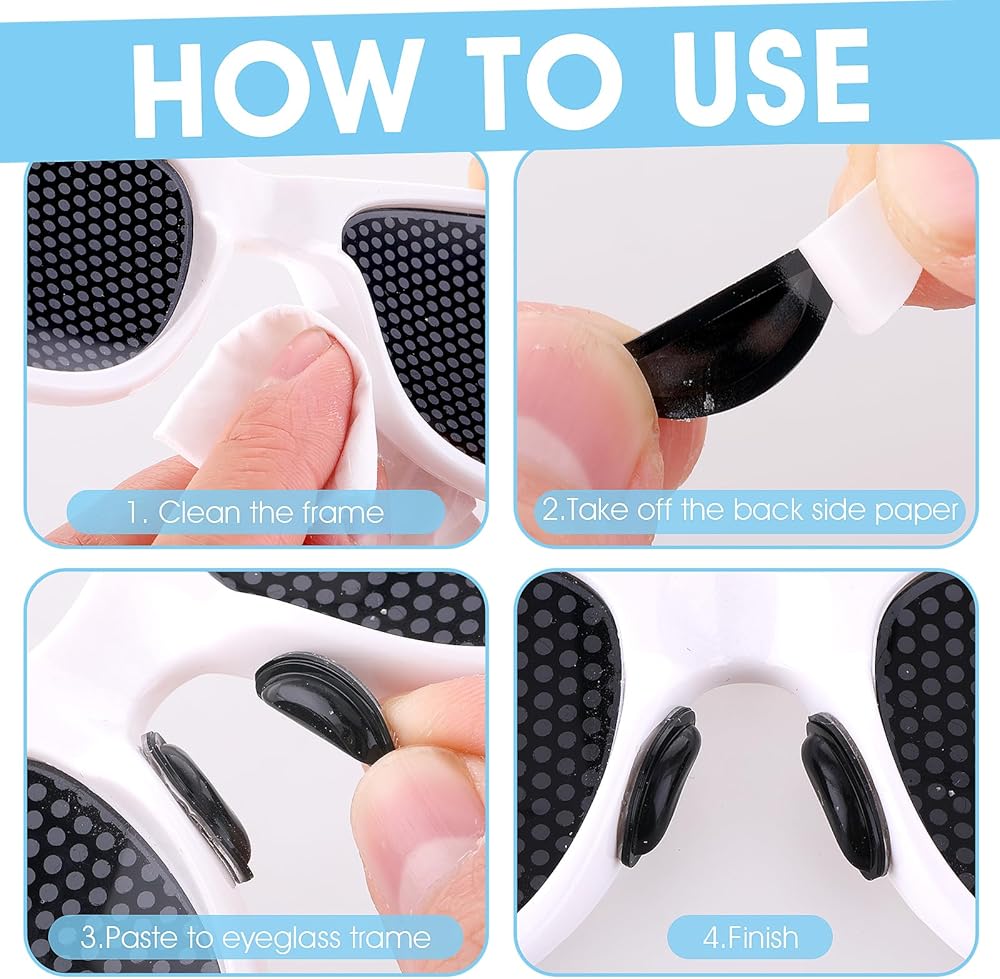 HOW TO USE

1. Clean the frame

2.Take off the back side paper

3.Paste to eyeglass frame

4.Finish