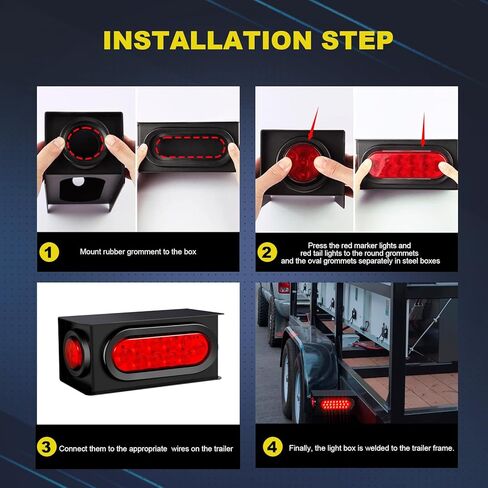 INSTALLATION STEP

1 Mount rubber gromment to the box

2 Press the red marker lights and red tail lights to the round grommets and the oval grommets separately in steel boxes

3 Connect them to the appropriate wires on the trailer

4 Finally, the light box is welded to the trailer frame.