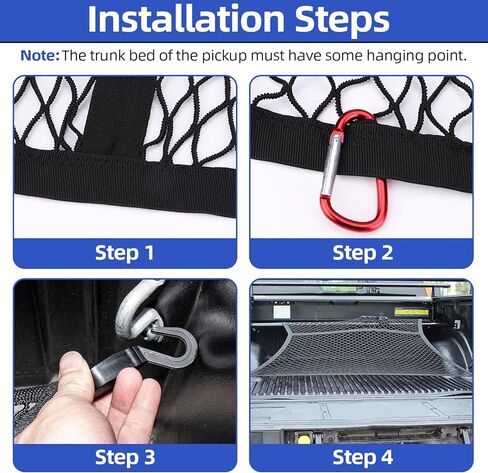 Installation Steps

Note: The trunk bed of the pickup must have some hanging point.

Step 1

Step 2

Step 3

Step 4