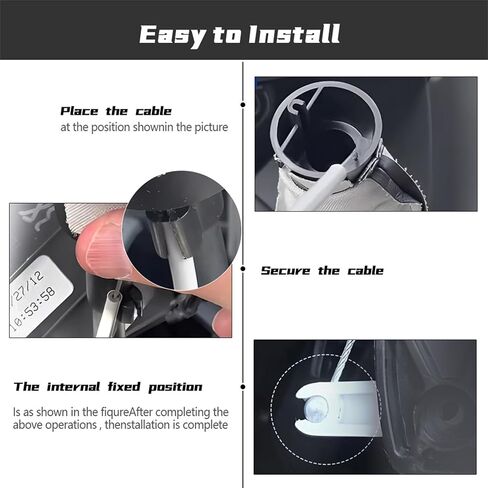 Easy to Install

Place the cable
at the position shownin the picture

/27/12
10:53:58

Secure the cable

The internal fixed position

Is as shown in the fiqureAfter completing the above operations , thenstallation is complete