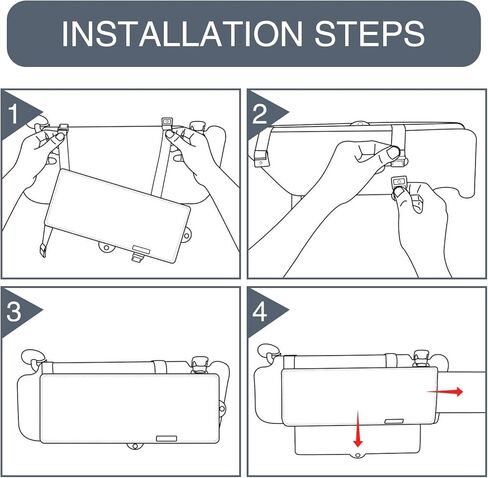 INSTALLATION STEPS

1

2

3

4