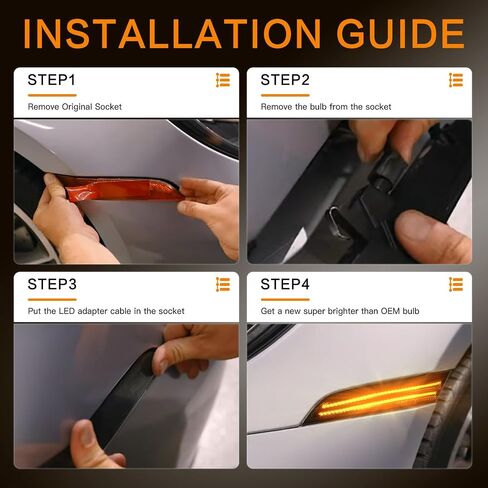 INSTALLATION GUIDE

STEP1

Remove Original Socket

STEP2

Remove the bulb from the socket

STEP3

Put the LED adapter cable in the socket

STEP4

Get a new super brighter than OEM bulb