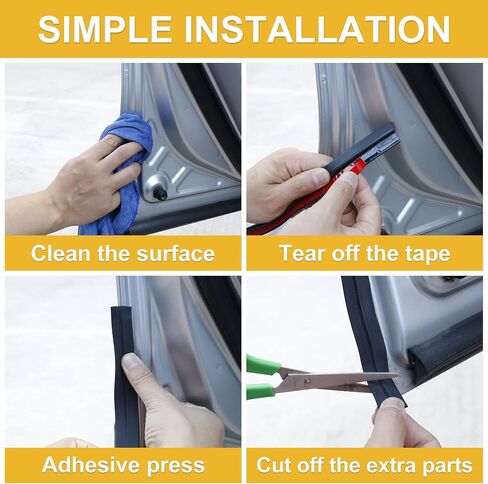 SIMPLE INSTALLATION

Clean the surface

Tear off the tape

Adhesive press

Cut off the extra parts