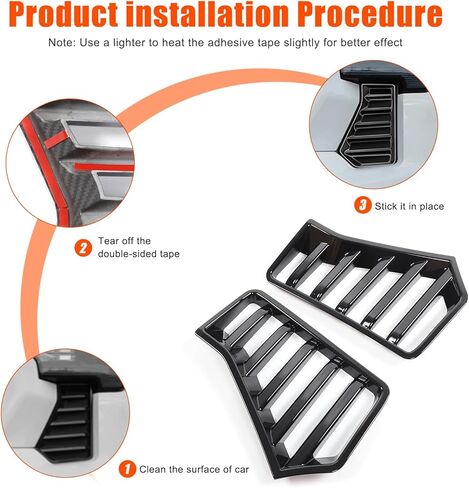 Product installation Procedure

Note: Use a lighter to heat the adhesive tape slightly for better effect

3 Stick it in place

2 Tear off the double-sided tape

1 Clean the surface of car