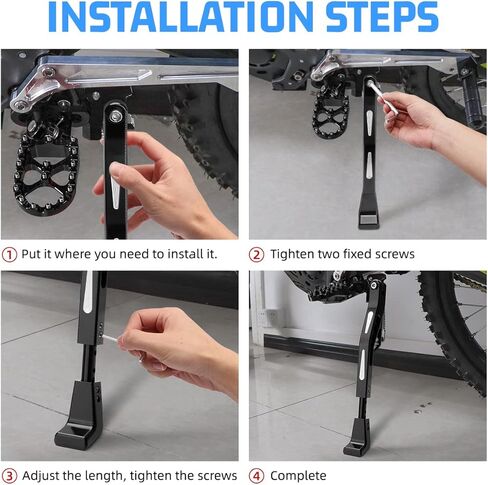 INSTALLATION STEPS

① Put it where you need to install it.

② Tighten two fixed screws

③ Adjust the length, tighten the screws

④ Complete