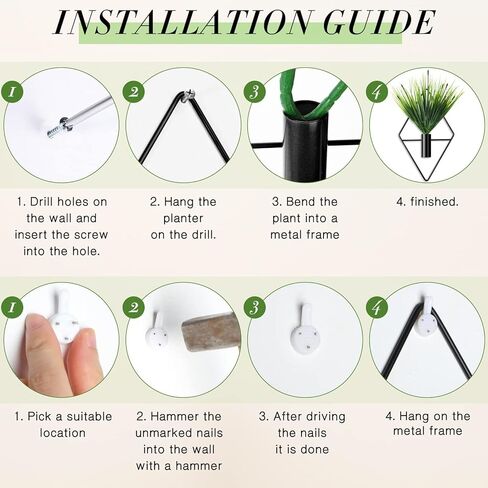 INSTALLATION GUIDE

1

2

3

4

1. Drill holes on the wall and insert the screw into the hole.

2. Hang the planter on the drill.

3. Bend the plant into a metal frame

4. finished.

1

2

3

4

1. Pick a suitable location

2. Hammer the unmarked nails into the wall with a hammer

3. After driving the nails it is done

4. Hang on the metal frame