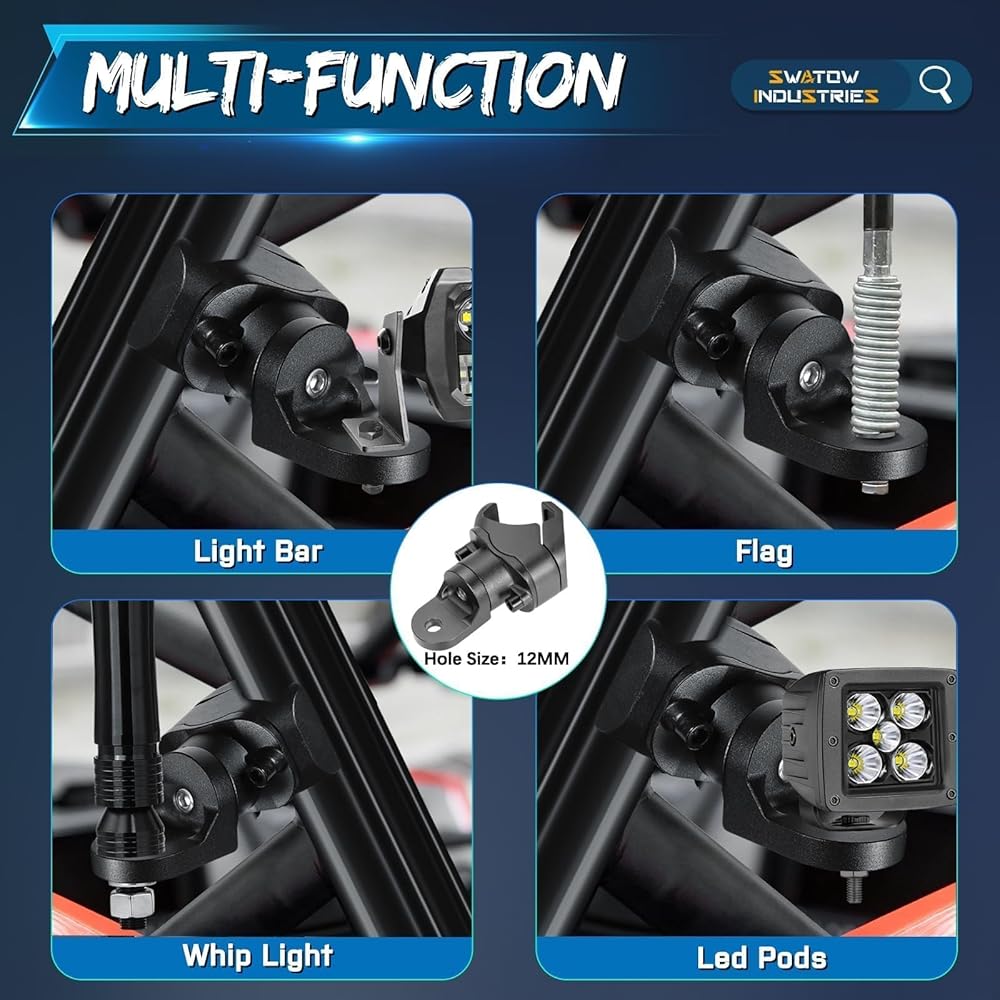 MULTI-FUNCTION

SWATOW INDUSTRIES

Light Bar

Flag

Hole Size：12MM

Whip Light

Led Pods