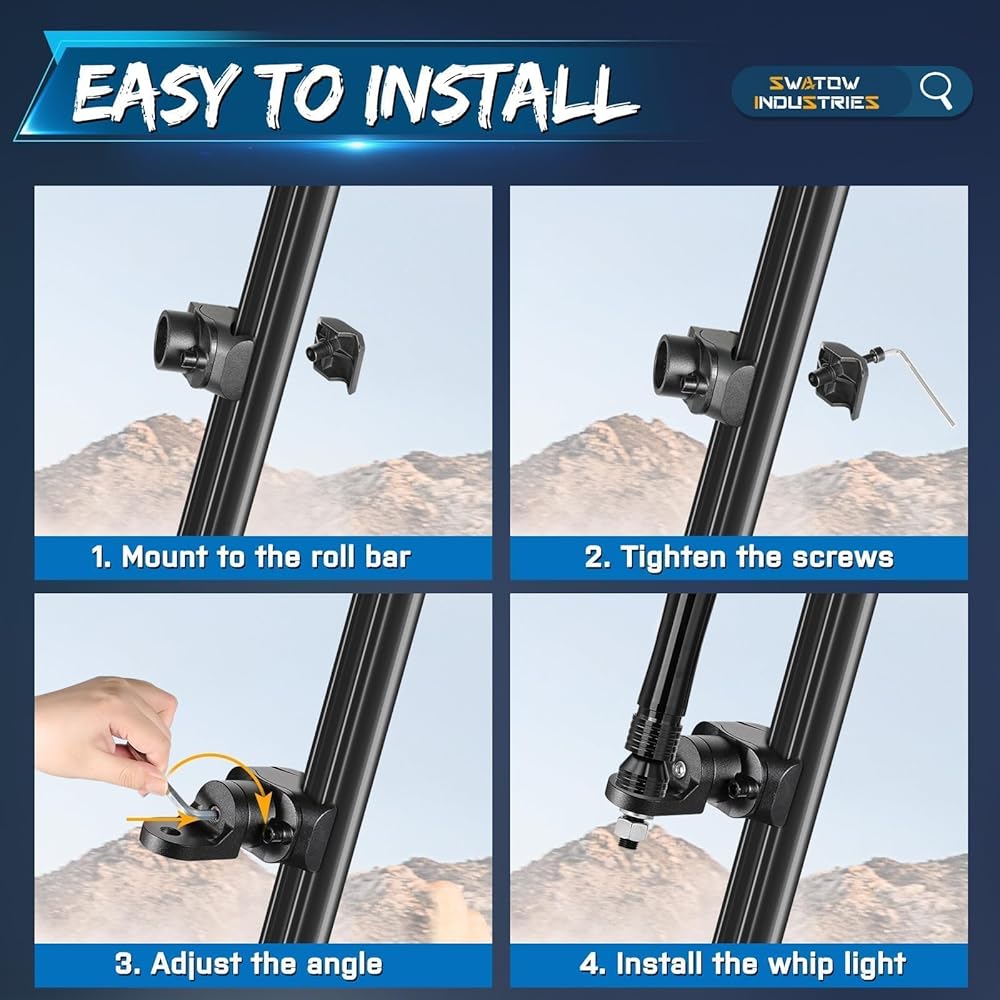 EASY TO INSTALL

SWATOW INDUSTRIES

1. Mount to the roll bar

2. Tighten the screws

3. Adjust the angle

4. Install the whip light