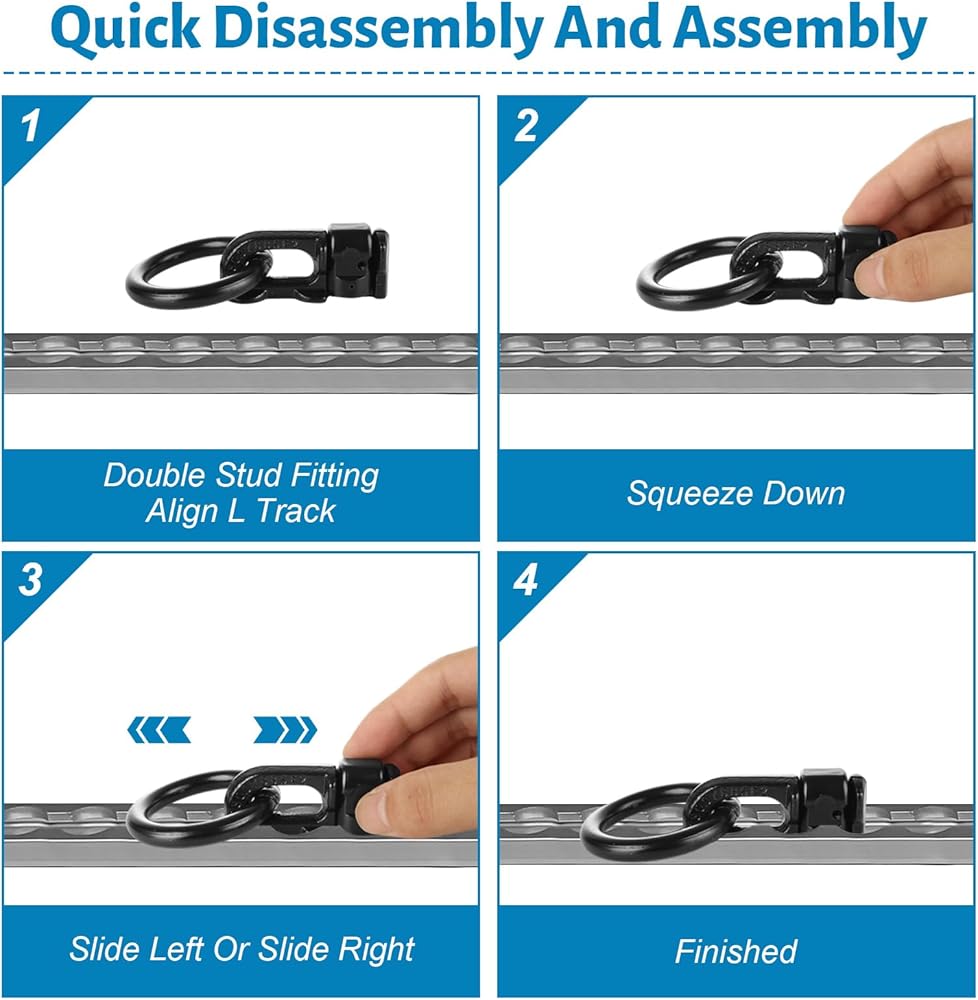 Quick Disassembly And Assembly

1

Double Stud Fitting
Align L Track

2

Squeeze Down

3

Slide Left Or Slide Right

4

Finished