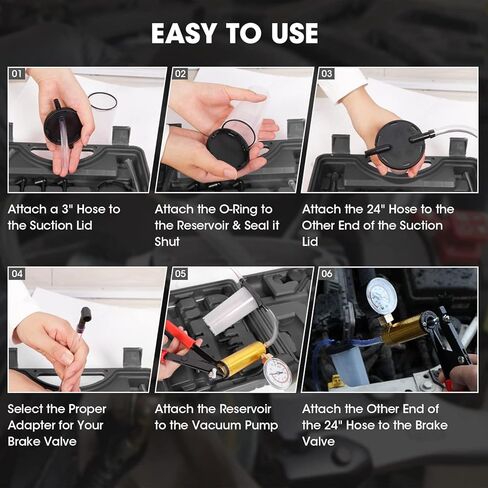 EASY TO USE

01

Attach a 3" Hose to the Suction Lid

02

Attach the O-Ring to the Reservoir & Seal it Shut

03

Attach the 24" Hose to the Other End of the Suction Lid

04

Select the Proper Adapter for Your Brake Valve

05

Attach the Reservoir to the Vacuum Pump

06

Attach the Other End of the 24" Hose to the Brake Valve