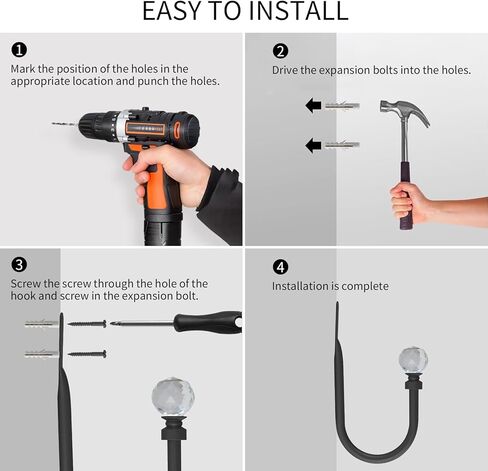 EASY TO INSTALL

❶
Mark the position of the holes in the appropriate location and punch the holes.

❷
Drive the expansion bolts into the holes.

❸
Screw the screw through the hole of the hook and screw in the expansion bolt.

❹
Installation is complete