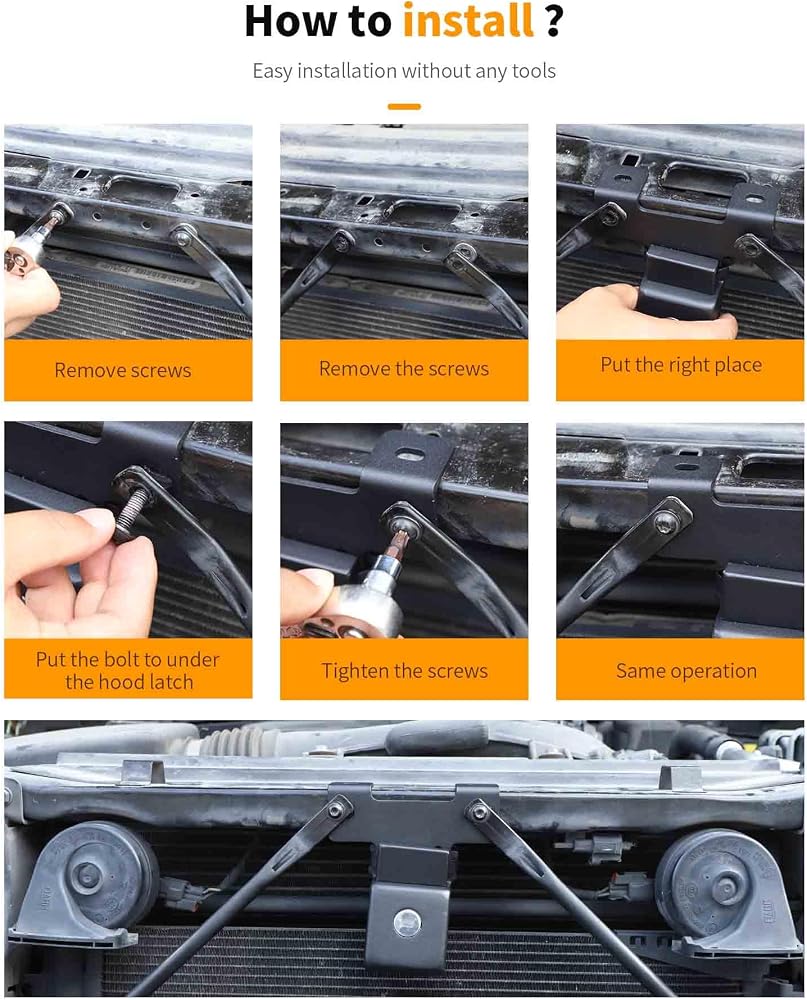 How to install ?

Easy installation without any tools

Remove screws

Remove the screws

Put the right place

Put the bolt to under the hood latch

Tighten the screws

Same operation