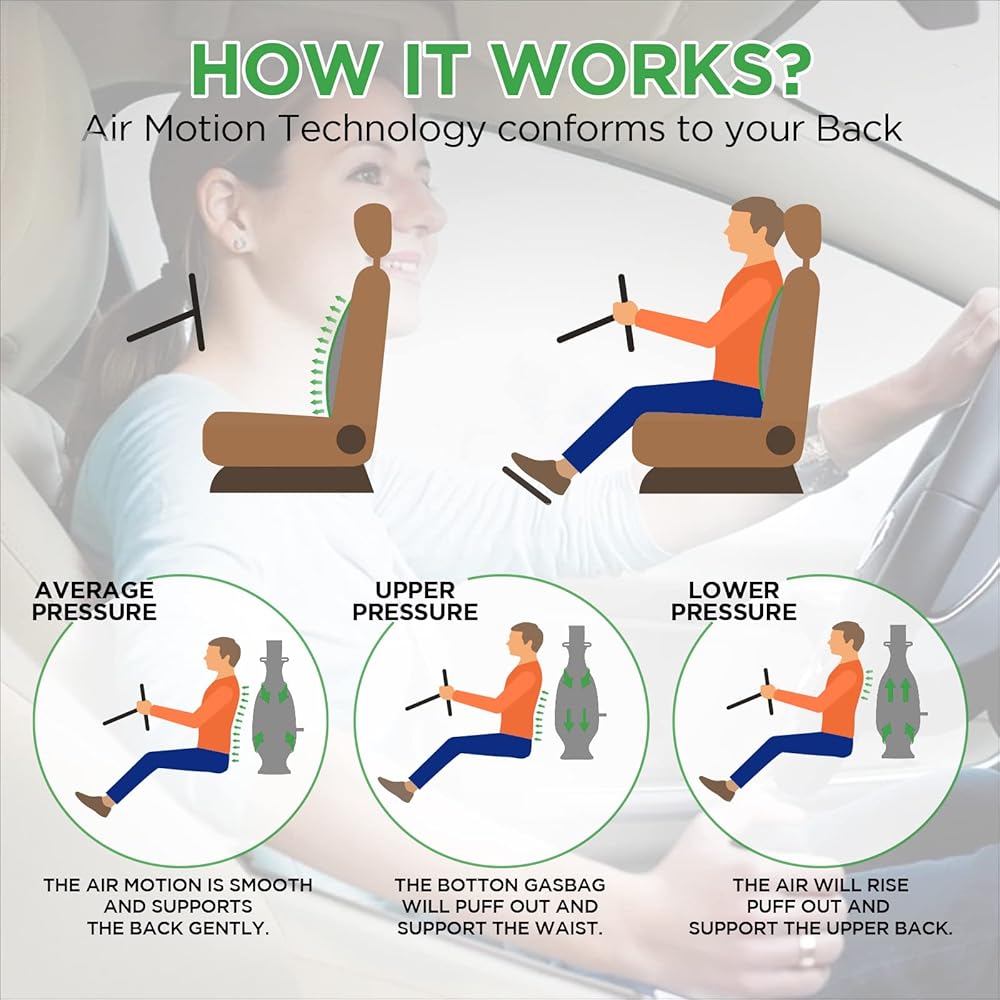 HOW IT WORKS?
Air Motion Technology conforms to your Back

AVERAGE PRESSURE

THE AIR MOTION IS SMOOTH AND SUPPORTS THE BACK GENTLY.

UPPER PRESSURE

THE BOTTON GASBAG WILL PUFF OUT AND SUPPORT THE WAIST.

LOWER PRESSURE

THE AIR WILL RISE PUFF OUT AND SUPPORT THE UPPER BACK.