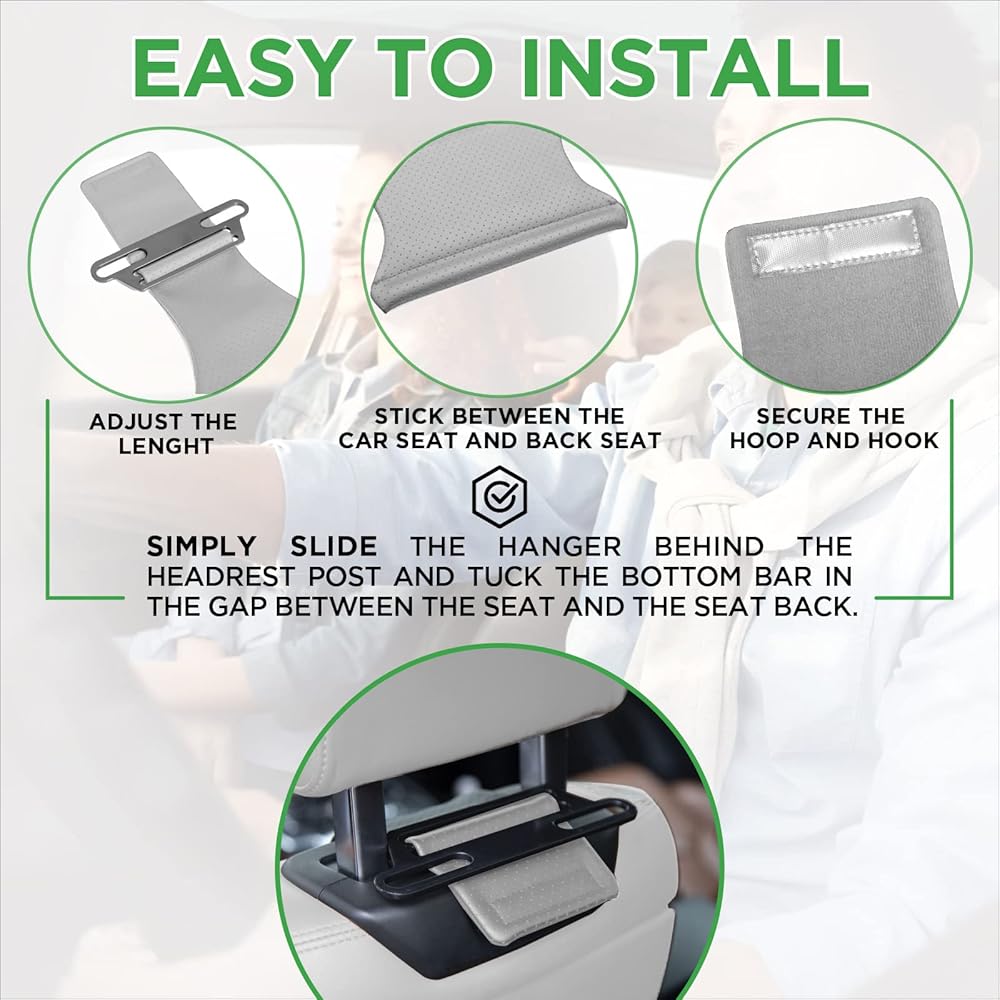 EASY TO INSTALL

ADJUST THE LENGHT

STICK BETWEEN THE CAR SEAT AND BACK SEAT

SECURE THE HOOP AND HOOK

SIMPLY SLIDE THE HANGER BEHIND THE HEADREST POST AND TUCK THE BOTTOM BAR IN THE GAP BETWEEN THE SEAT AND THE SEAT BACK.