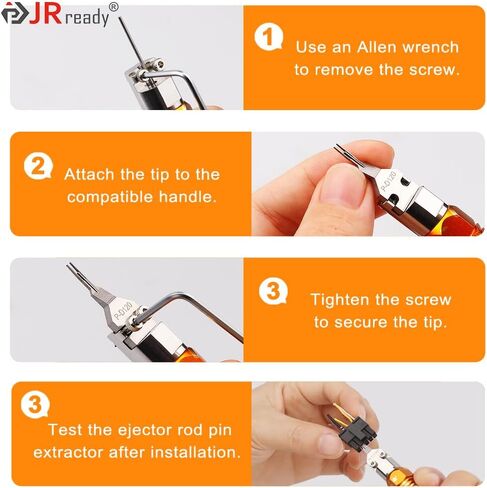 JRready®

1 Use an Allen wrench to remove the screw.

2 Attach the tip to the compatible handle.

P-D120

P-D120

3 Tighten the screw to secure the tip.

3 Test the ejector rod pin extractor after installation.