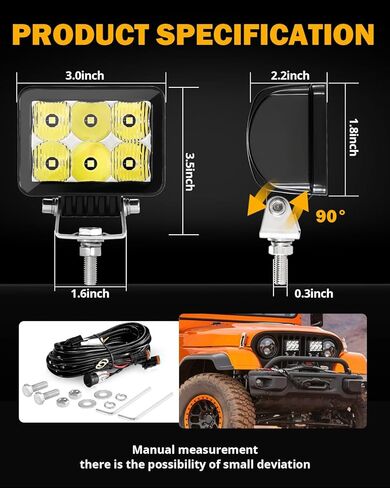 PRODUCT SPECIFICATION

3.0inch

3.5inch

1.6inch

2.2inch

1.8inch

90°

0.3inch

Manual measurement
there is the possibility of small deviation