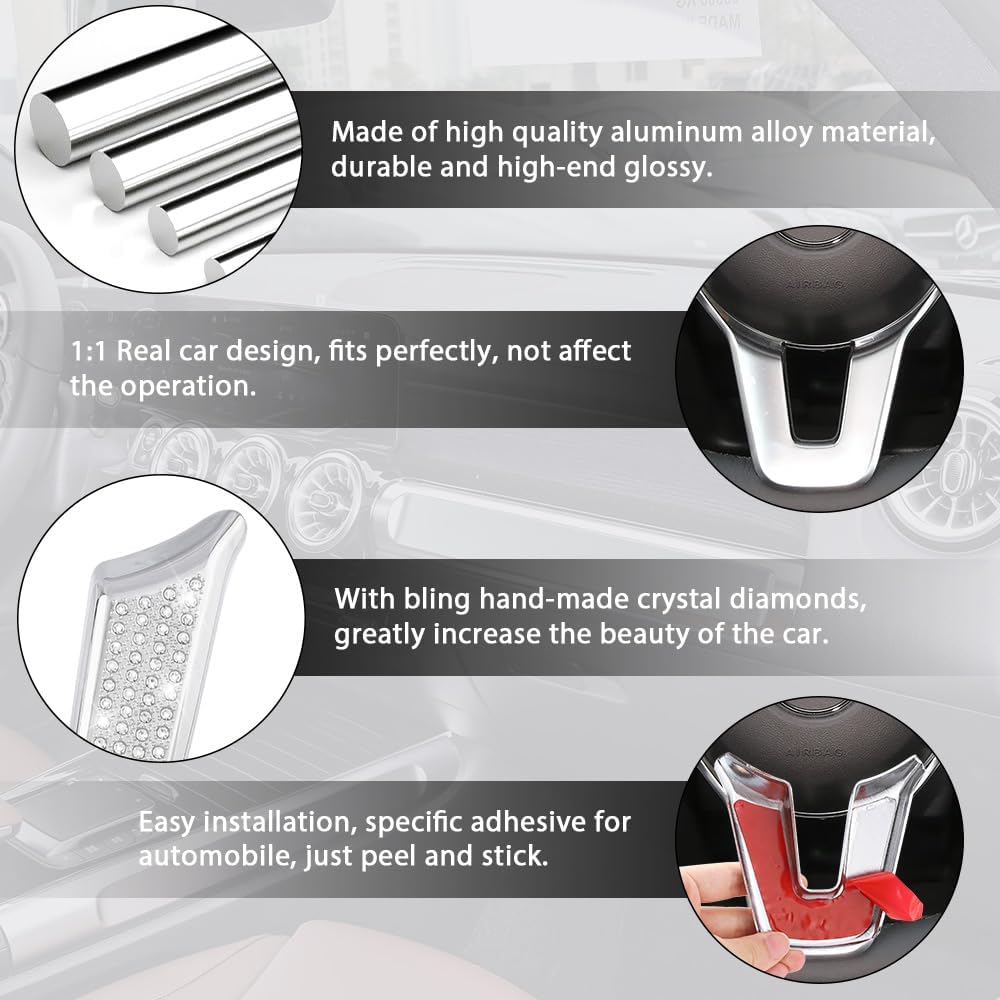 Made of high quality aluminum alloy material, durable and high-end glossy.

AIRBAG

1:1 Real car design, fits perfectly, not affect the operation.

With bling hand-made crystal diamonds, greatly increase the beauty of the car.

AIRBAG

Easy installation, specific adhesive for automobile, just peel and stick.