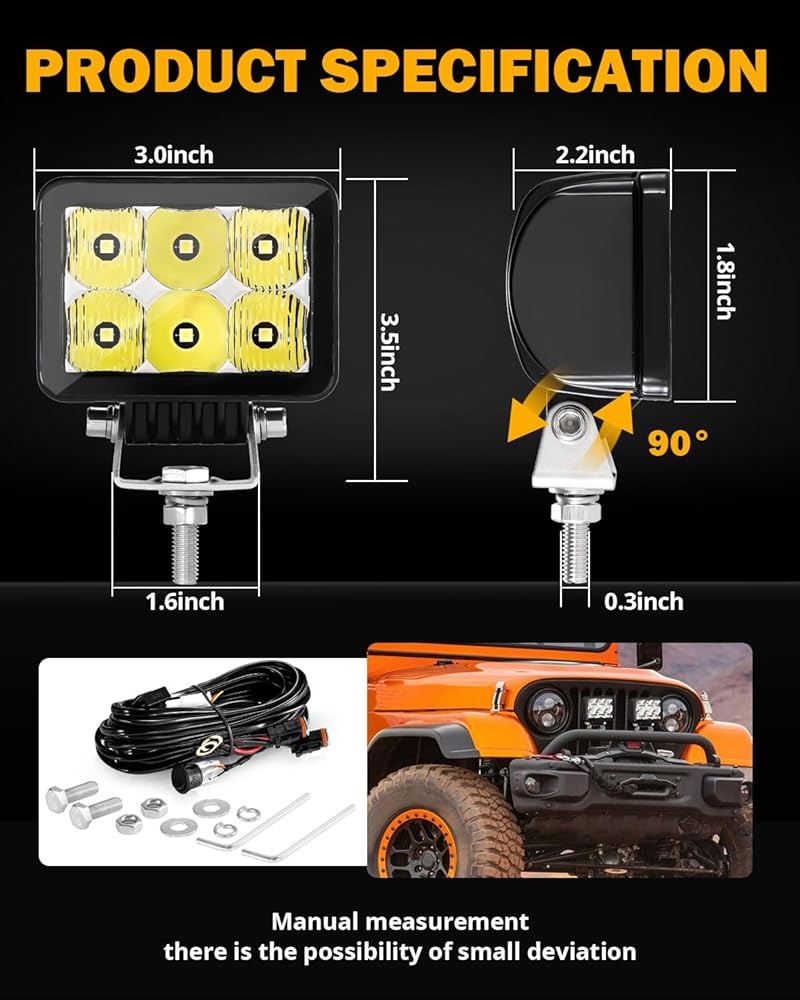 PRODUCT SPECIFICATION

3.0inch

3.5inch

1.6inch

2.2inch

1.8inch

90°

0.3inch

Manual measurement
there is the possibility of small deviation