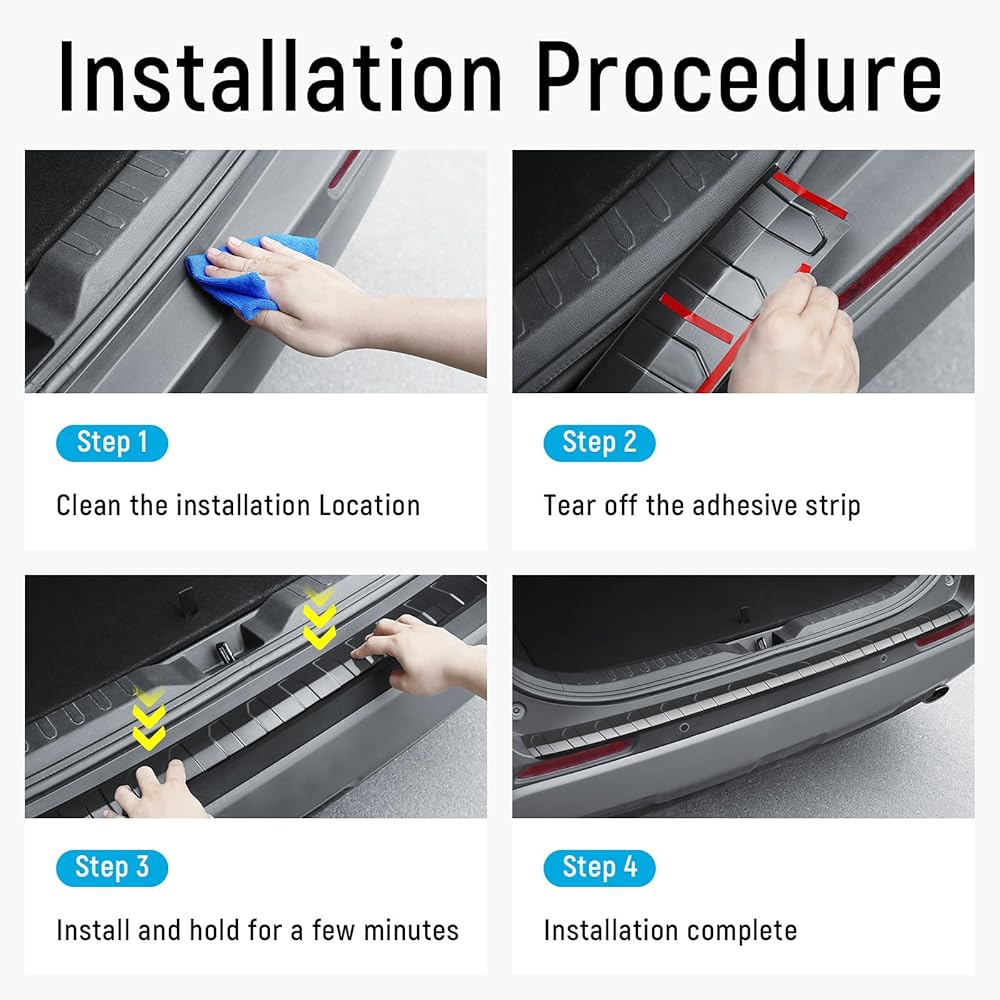 Installation Procedure

Step 1

Clean the installation Location

Step 2

Tear off the adhesive strip

Step 3

Install and hold for a few minutes

Step 4

Installation complete