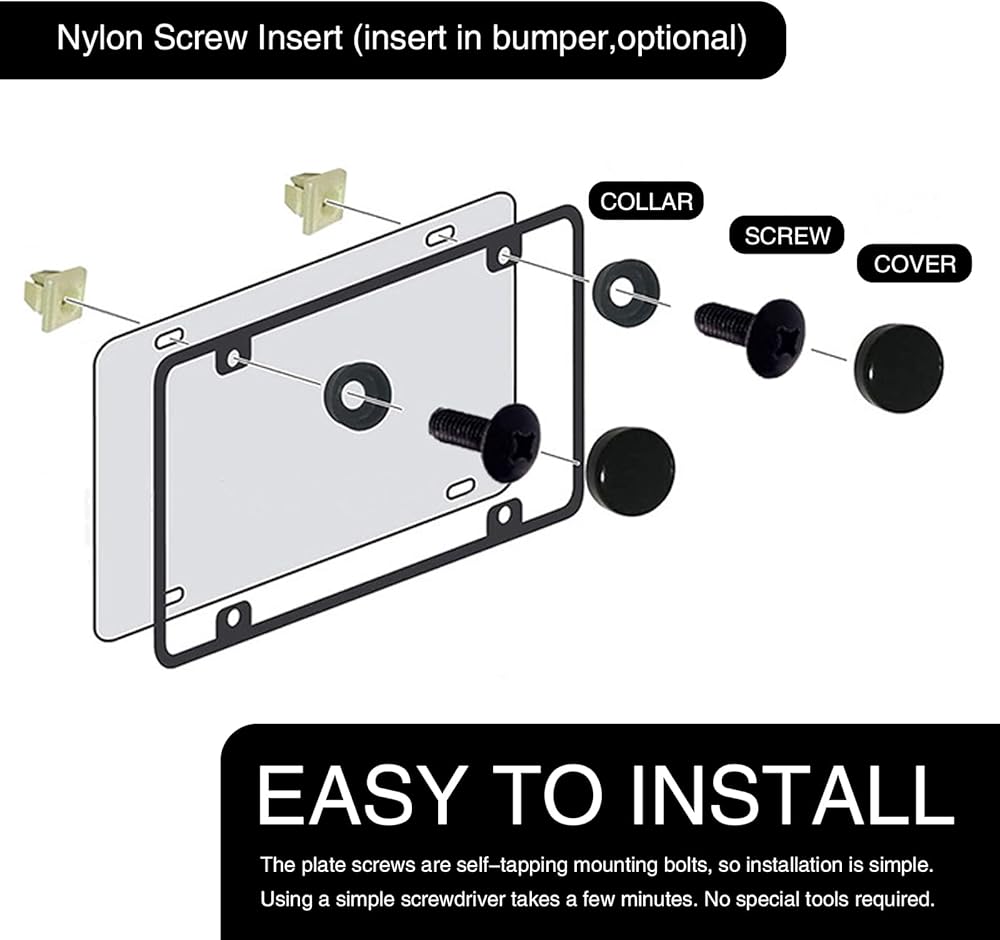 Nylon Screw Insert (insert in bumper,optional)

COLLAR

SCREW

COVER

EASY TO INSTALL

The plate screws are self–tapping mounting bolts, so installation is simple. Using a simple screwdriver takes a few minutes. No special tools required.