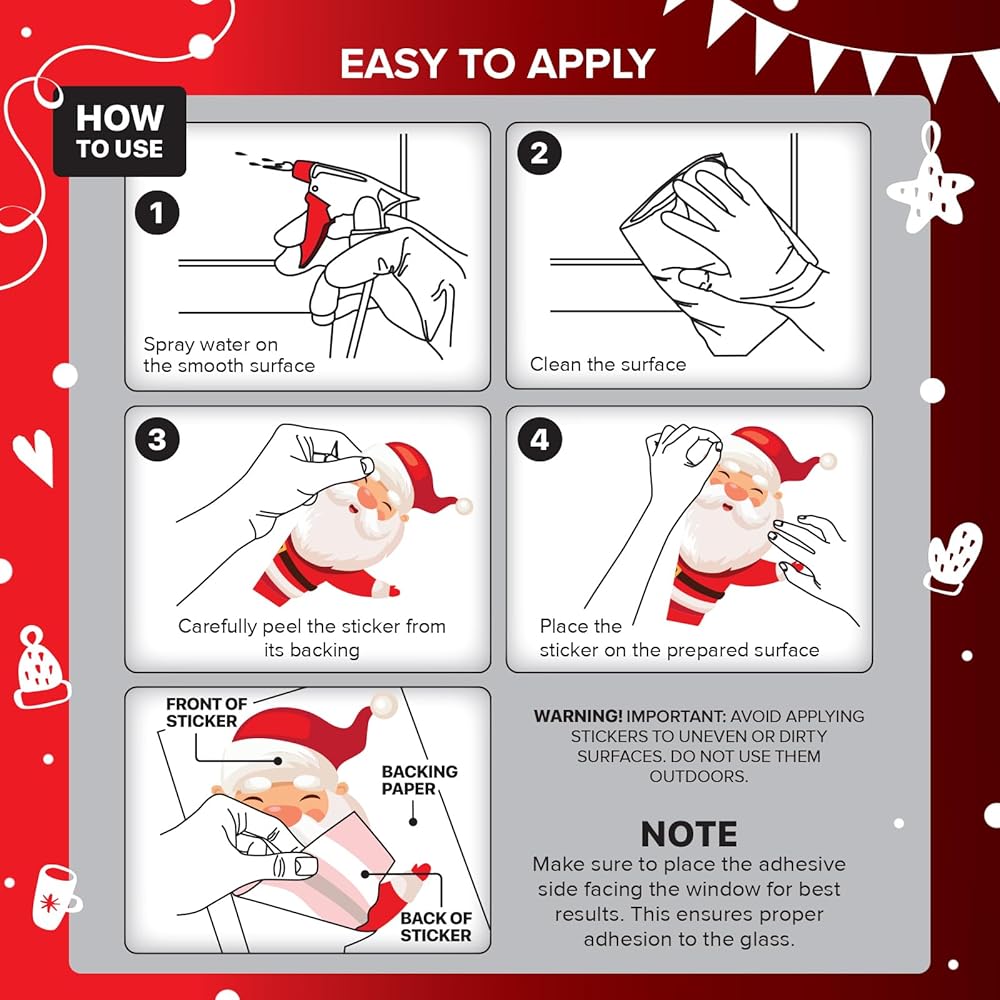 EASY TO APPLY

HOW TO USE

1
Spray water on the smooth surface

2
Clean the surface

3
Carefully peel the sticker from its backing

4
Place the sticker on the prepared surface

FRONT OF STICKER

BACKING PAPER

BACK OF STICKER

WARNING! IMPORTANT: AVOID APPLYING STICKERS TO UNEVEN OR DIRTY SURFACES. DO NOT USE THEM OUTDOORS.

NOTE
Make sure to place the adhesive side facing the window for best results. This ensures proper adhesion to the glass.