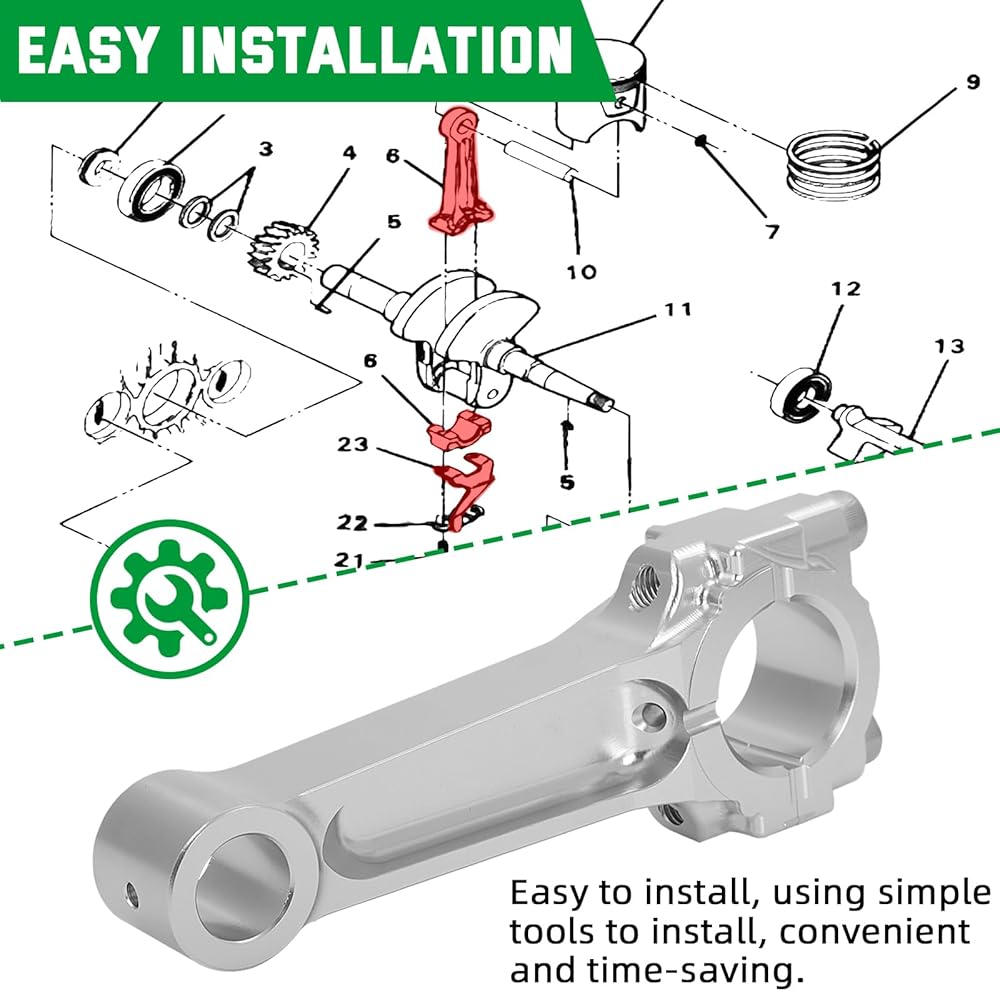 EASY INSTALLATION

9

3

4

6

5

7

10

11

12

13

6

23

5

22

21

Easy to install, using simple tools to install, convenient and time-saving.