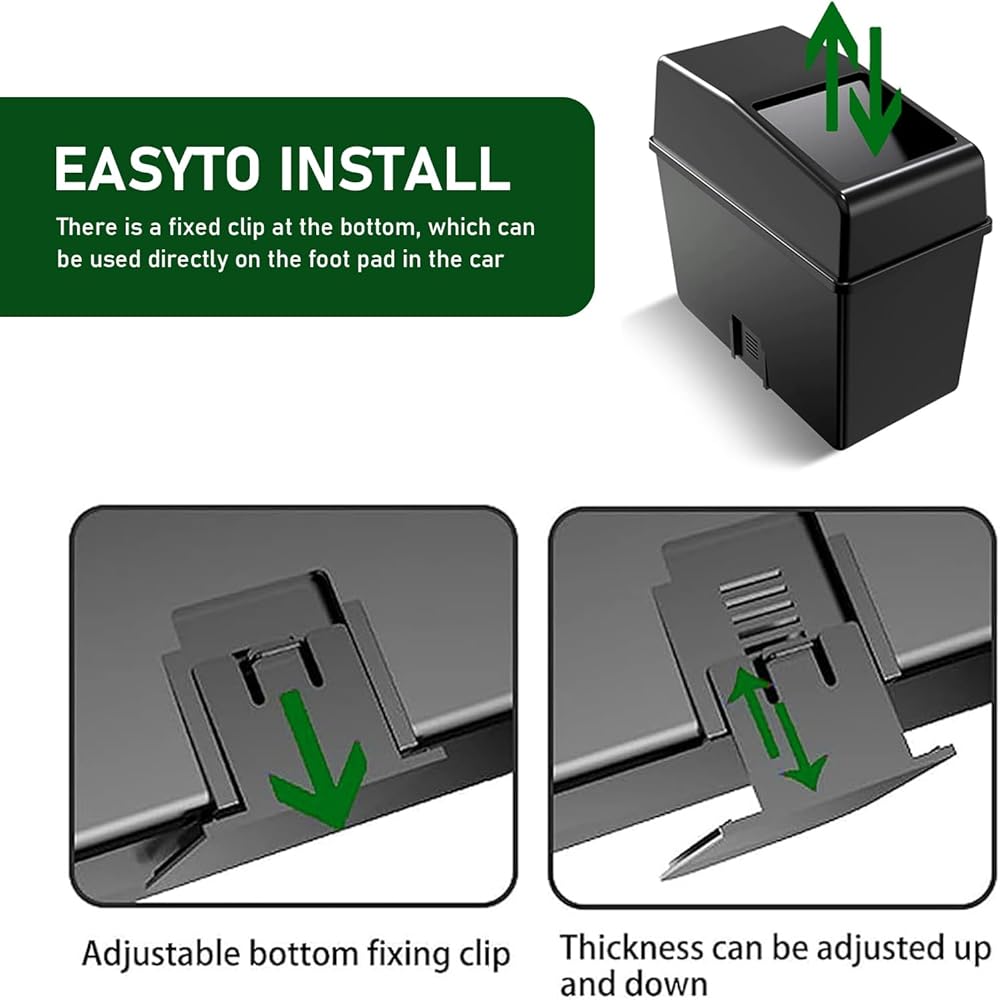 EASYTO INSTALL

There is a fixed clip at the bottom, which can be used directly on the foot pad in the car

Adjustable bottom fixing clip

Thickness can be adjusted up and down